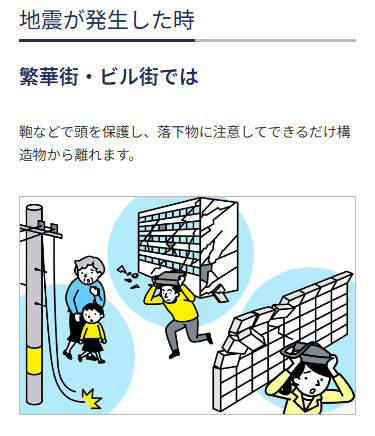 地震が発生した時

繁華街・ビル街では

鞄などで頭を保護し、落下物に注意してできるだけ構造物から離れます。